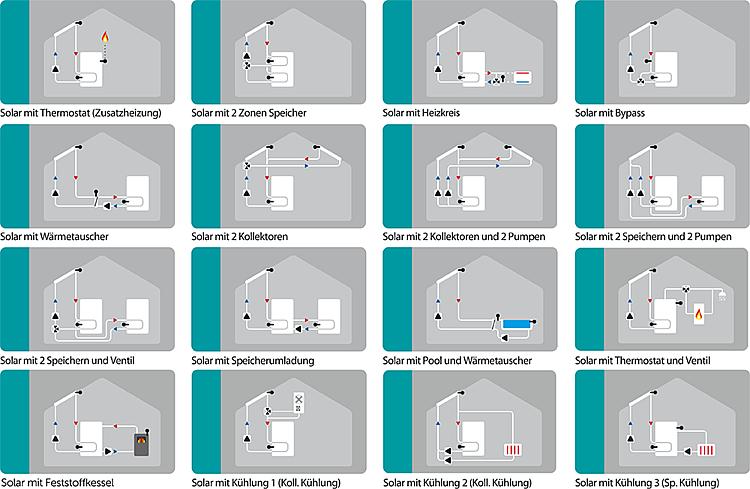 Solar mit Thermostat (Zusatzheizung)

Solar mit 2 Zonen Speicher

Solar mit Heizkreis

Solar mit Bypass

Solar mit Wärmetauscher

Solar mit 2 Kollektoren

Solar mit 2 Kollektoren und 2 Pumpen

Solar mit 2 Speichern und 2 Pumpen

Solar mit 2 Speichern und Ventil

Solar mit Speicherumladung

Solar mit Pool und Wärmetauscher

Solar mit Thermostat und Ventil

Solar mit Feststoffkessel

Solar mit Kühlung 1 (Koll. Kühlung)

Solar mit Kühlung 2 (Koll. Kühlung)

Solar mit Kühlung 3 (Sp. Kühlung)