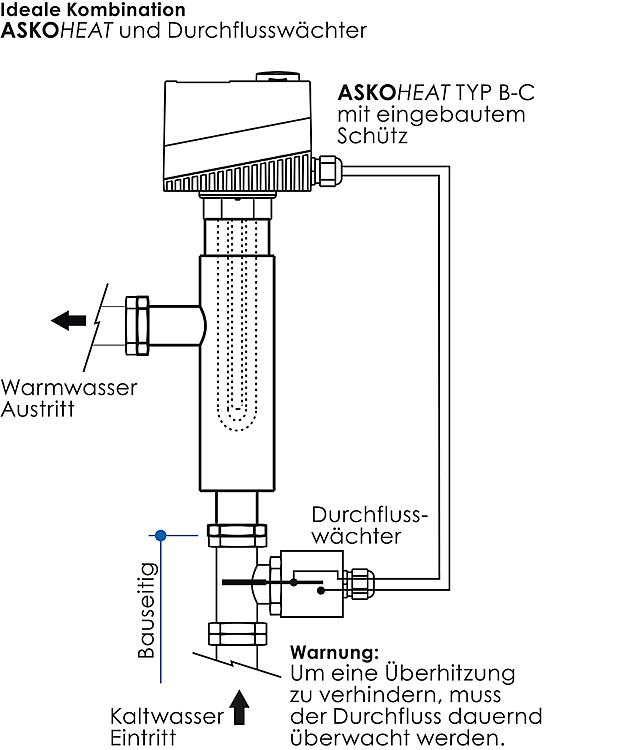 Ideale Kombination
ASKOHEAT und Durchflusswächter

ASKOHEAT TYP B-C
mit eingebautem
Schütz

Warmwasser
Austritt

Durchflusswächter

Bauseitig

Warnung:
Um eine Überhitzung zu verhindern, muss der Durchfluss dauernd überwacht werden.

Kaltwasser
Eintritt