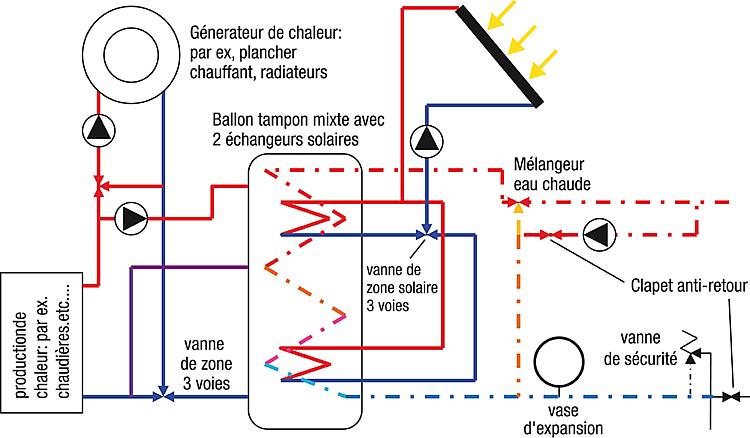 Génerateur de chaleur: par ex, plancher chauffant, radiateurs

Ballon tampon mixte avec 2 échangeurs solaires

Mélangeur eau chaude

vanne de zone solaire 3 voies

Clapet anti-retour

productionde chaleur: par ex. chaudières.etc....

vanne de zone 3 voies

vanne de sécurité

vase d'expansion