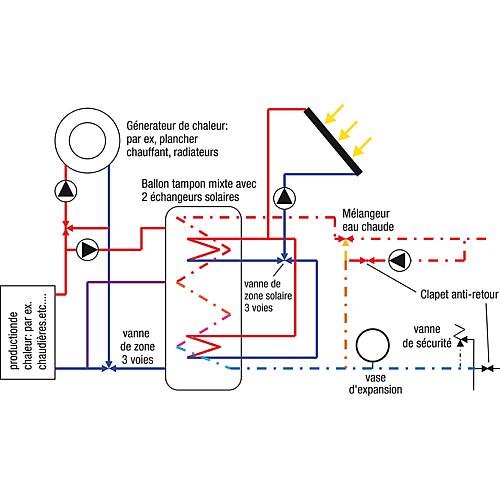 Génerateur de chaleur: par ex, plancher chauffant, radiateurs

Ballon tampon mixte avec 2 échangeurs solaires

Mélangeur eau chaude

vanne de zone solaire 3 voies

Clapet anti-retour

productionde chaleur: par ex. chaudières.etc....

vanne de zone 3 voies

vanne de sécurité

vase d'expansion