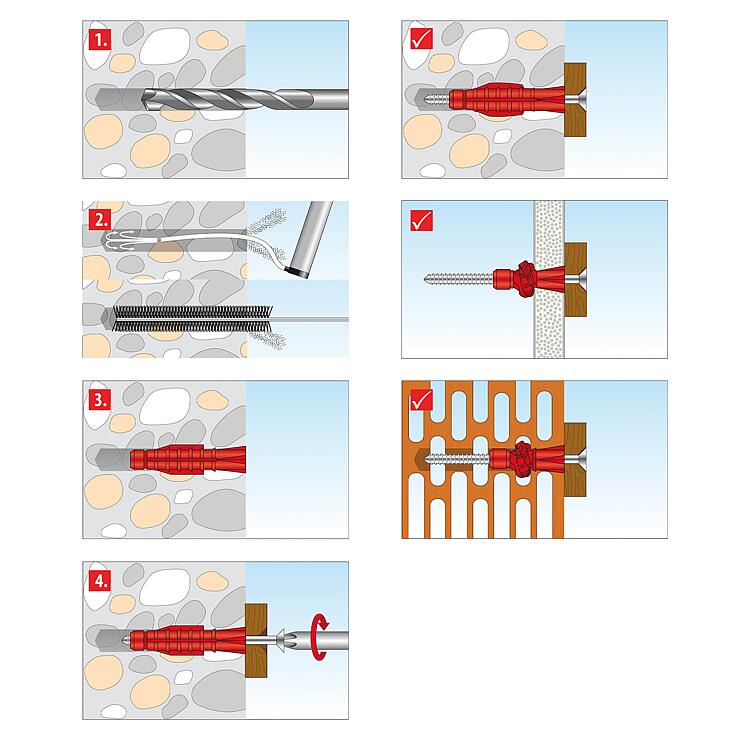 1.

2.

3.

4.