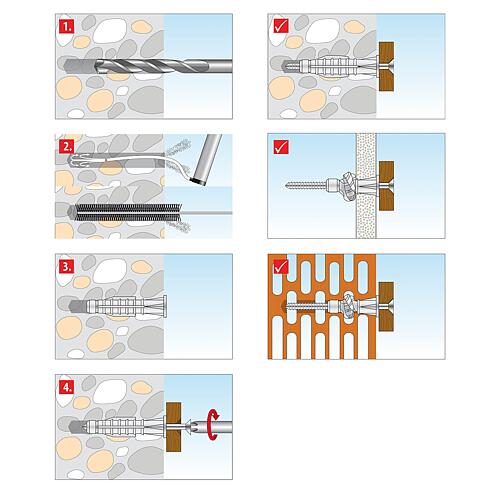 1.

2.

3.

4.