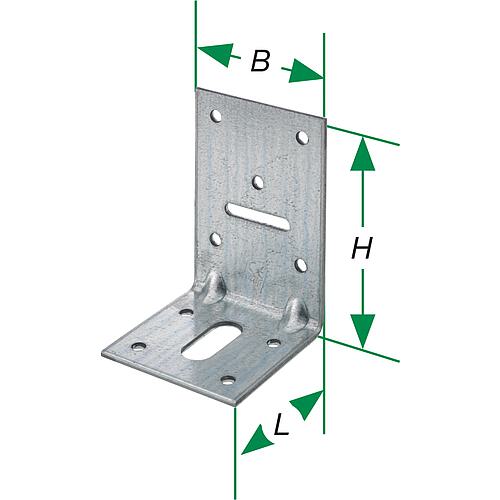 B
H
L