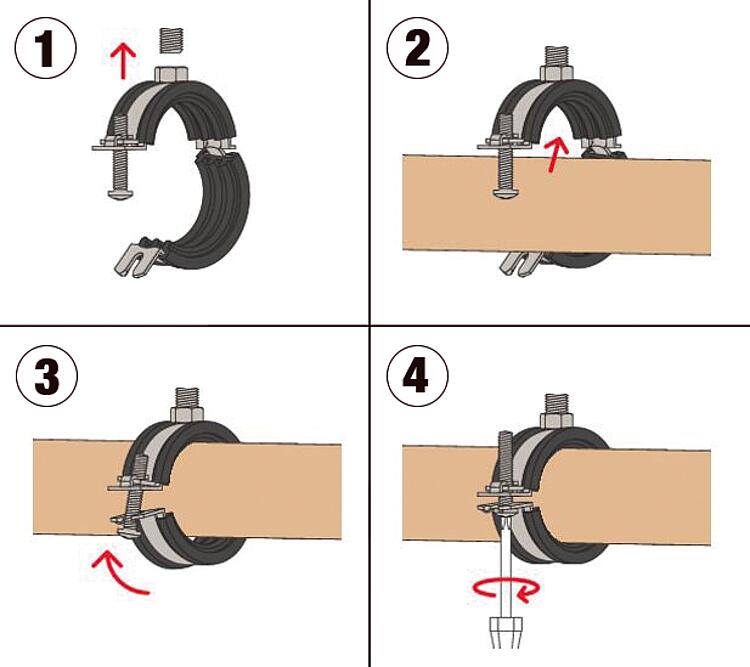 1
2
3
4