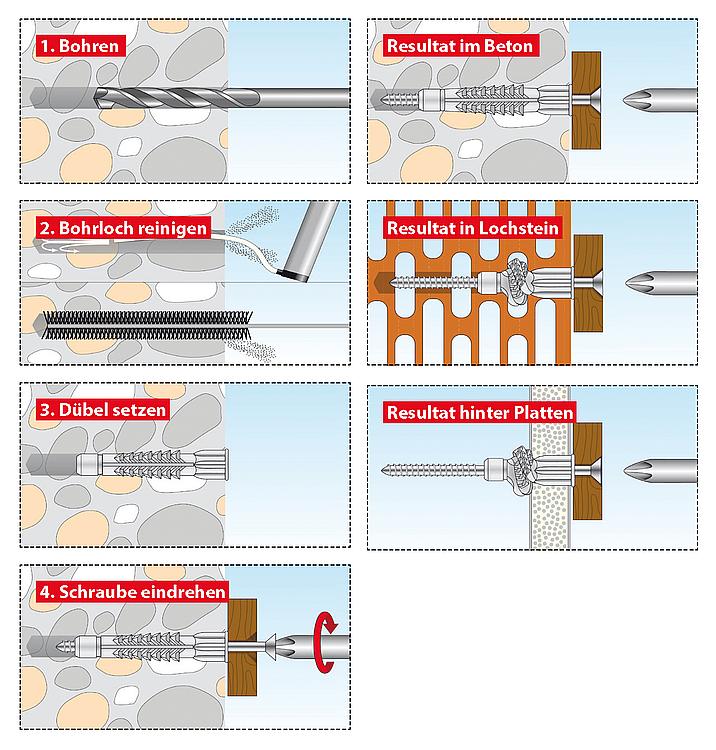 1. Bohren

2. Bohrloch reinigen

3. Dübel setzen

4. Schraube eindrehen

Resultat im Beton

Resultat in Lochstein

Resultat hinter Platten