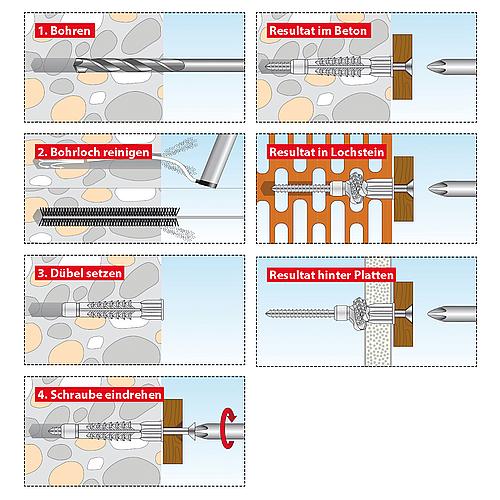 1. Bohren

2. Bohrloch reinigen

3. Dübel setzen

4. Schraube eindrehen

Resultat im Beton

Resultat in Lochstein

Resultat hinter Platten