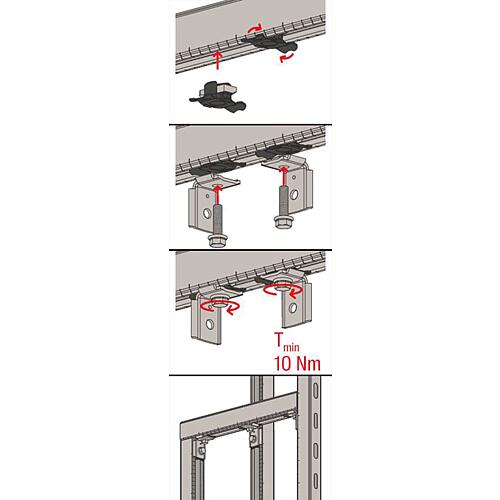 $T_{min}$
10 Nm