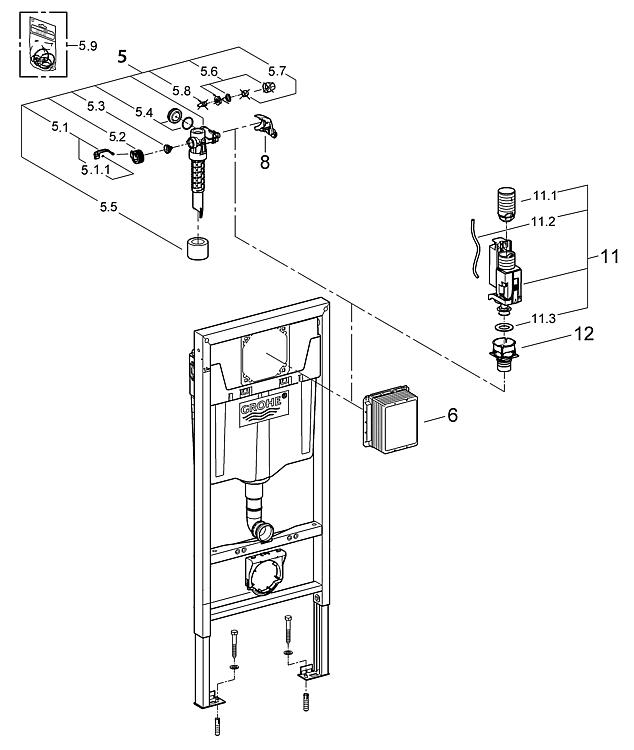 5.9
5
5.6
5.7
5.8
5.3
5.4
5.1
5.2
5.1.1
8
5.5
11.1
11.2
11
11.3
12
GROHE
6