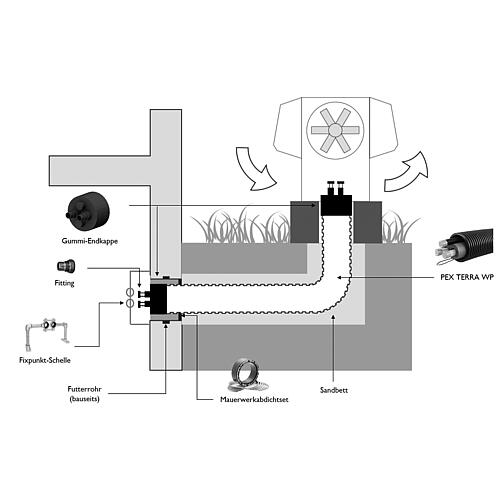 Gummi-Endkappe

Fitting

Fixpunkt-Schelle

Futterrohr
(bauseits)

Mauerwerkabdichtset

Sandbett

PEX TERRA WP