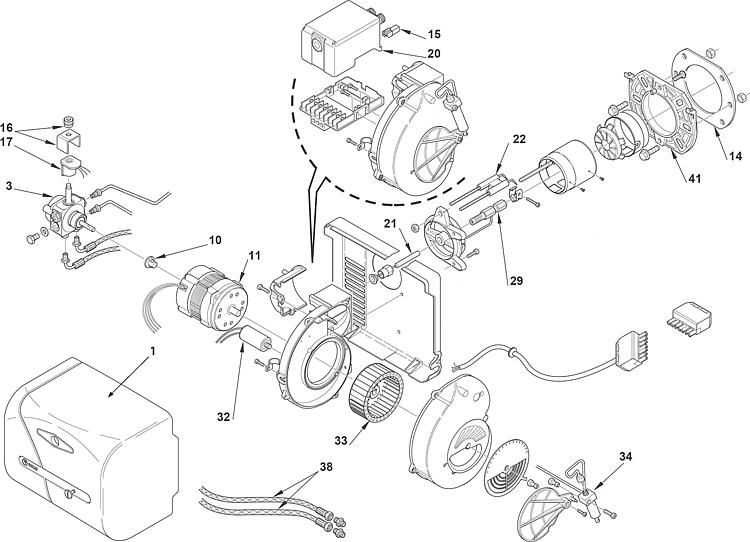 15
20
16
17
3
22
14
41
10
11
21
29
1
32
33
34
38