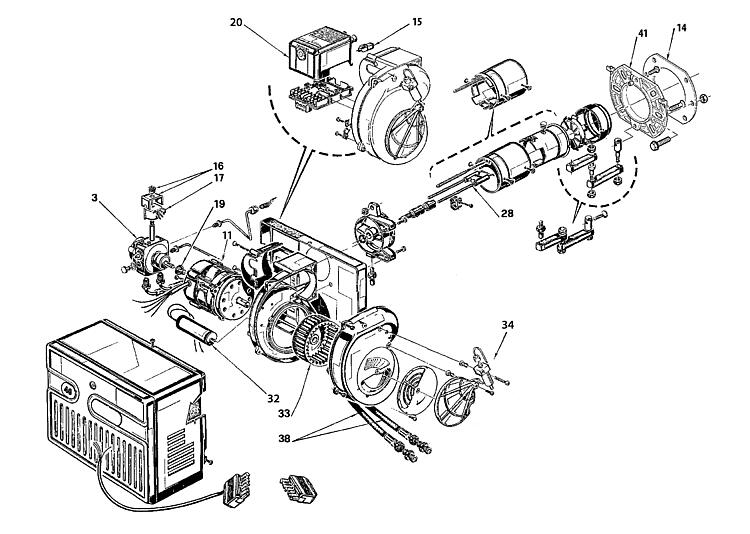 20
15
41
14
16
17
3
19
11
28
34
32
33
38